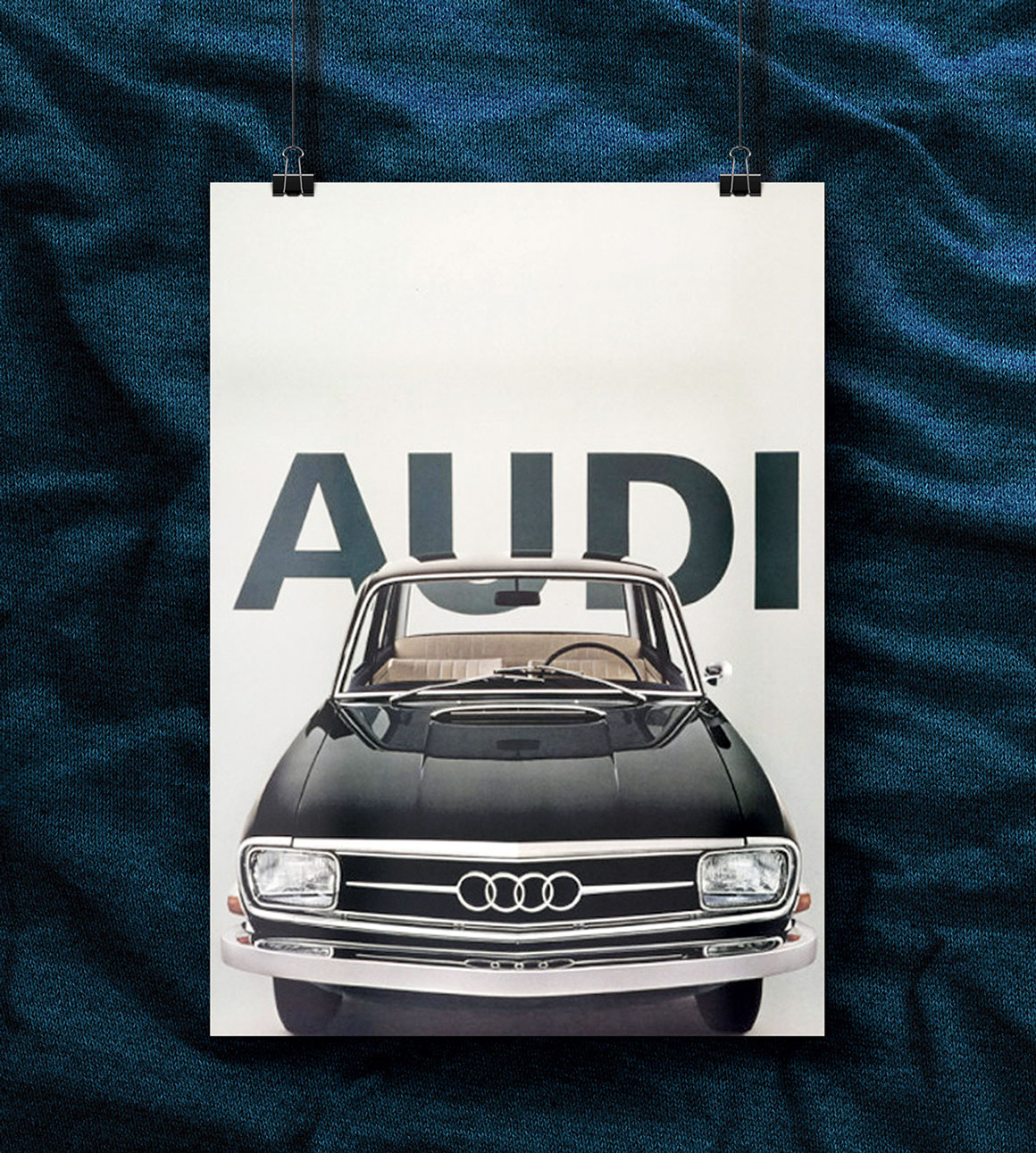 AUDI