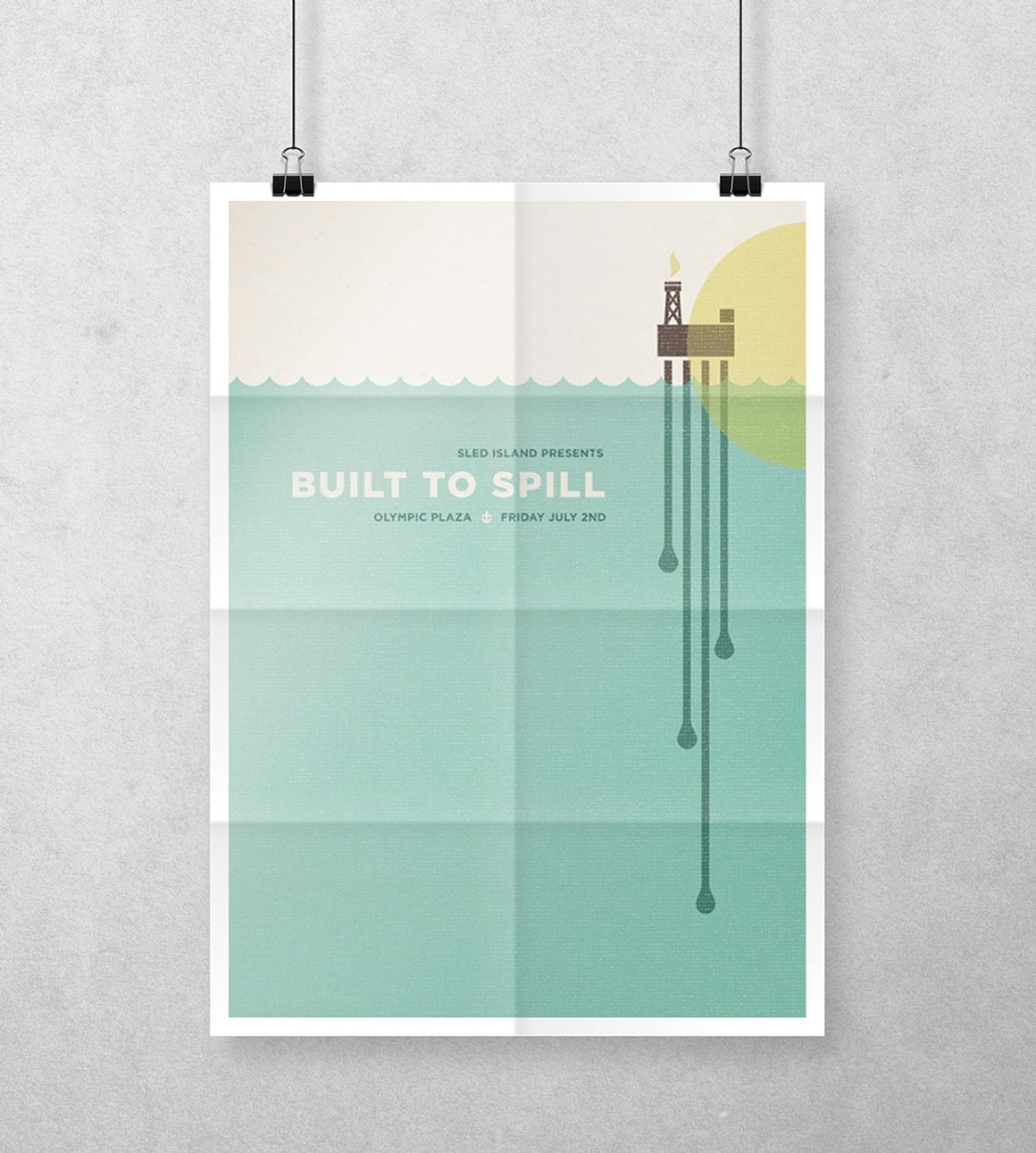 SLED ISLAND PRESENTS
BUILT TO SPILL
OLYMPIC PLAZA FRIDAY JULY 2ND