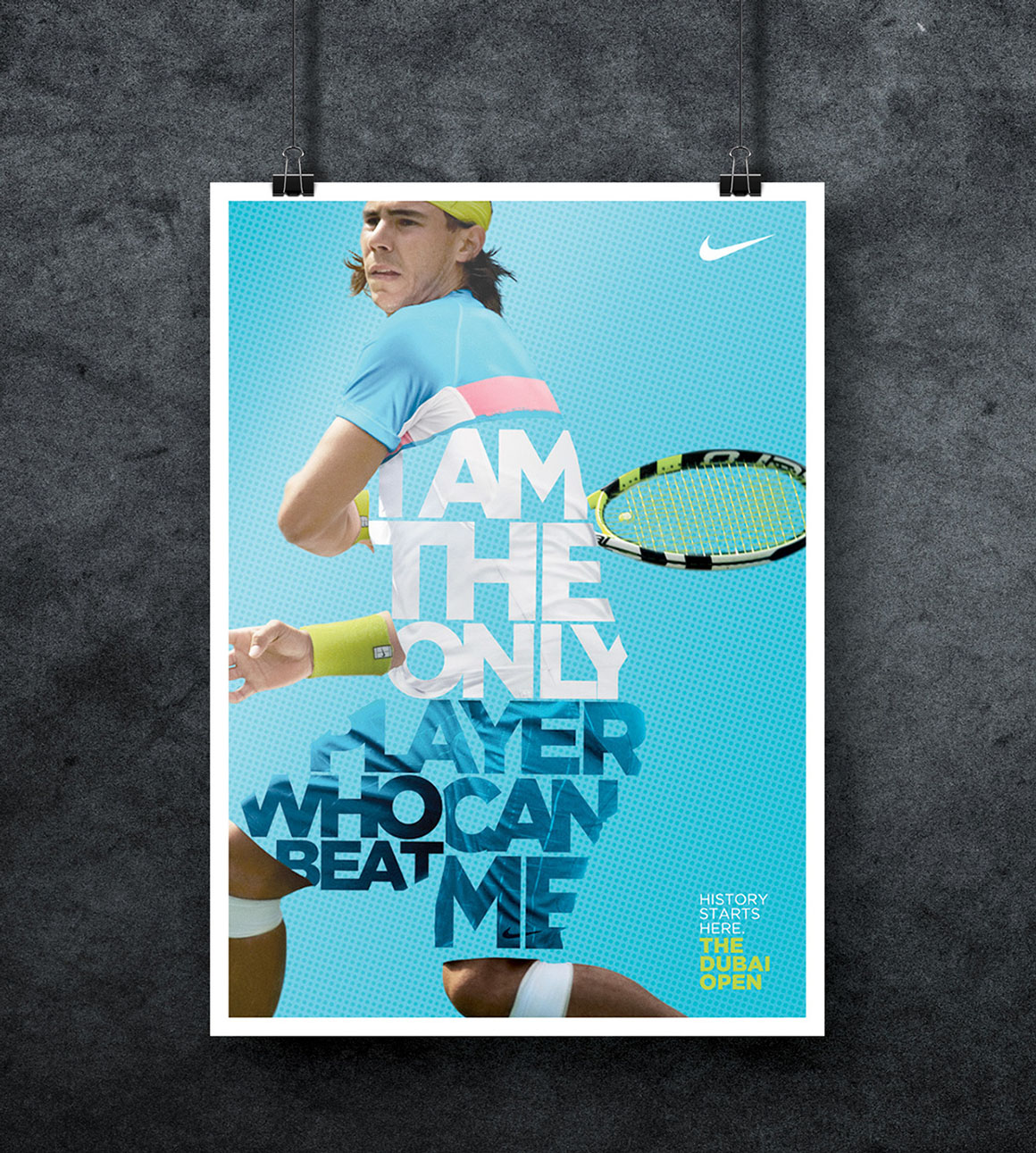 I AM THE ONLY PLAYER WHO CAN BEAT ME

HISTORY STARTS HERE.
THE DUBAI OPEN